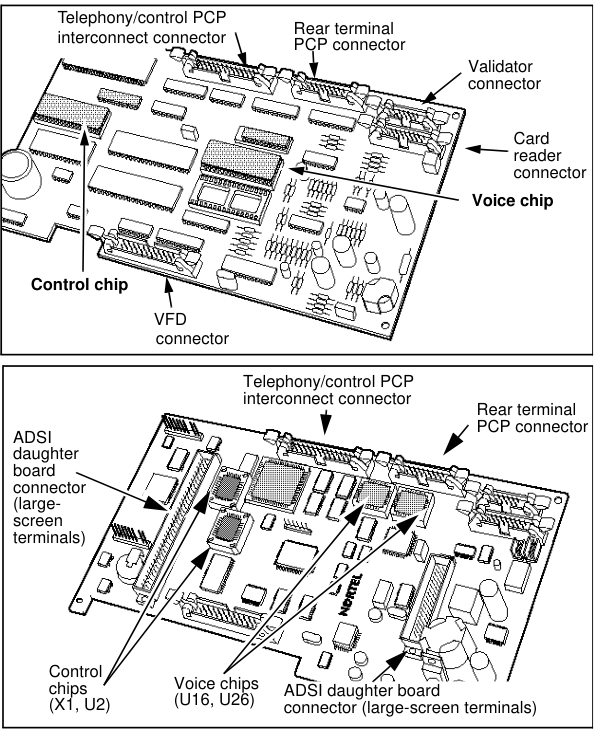 Telephony/control PCP interconnect connector

Rear terminal PCP connector

Validator connector

Card reader connector

Voice chip

Control chip

VFD connector

Telephony/control PCP interconnect connector

Rear terminal PCP connector

ADSI daughter board connector (large-screen terminals)

NORTEL

Control chips (X1, U2)

Voice chips (U16, U26)

ADSI daughter board connector (large-screen terminals)